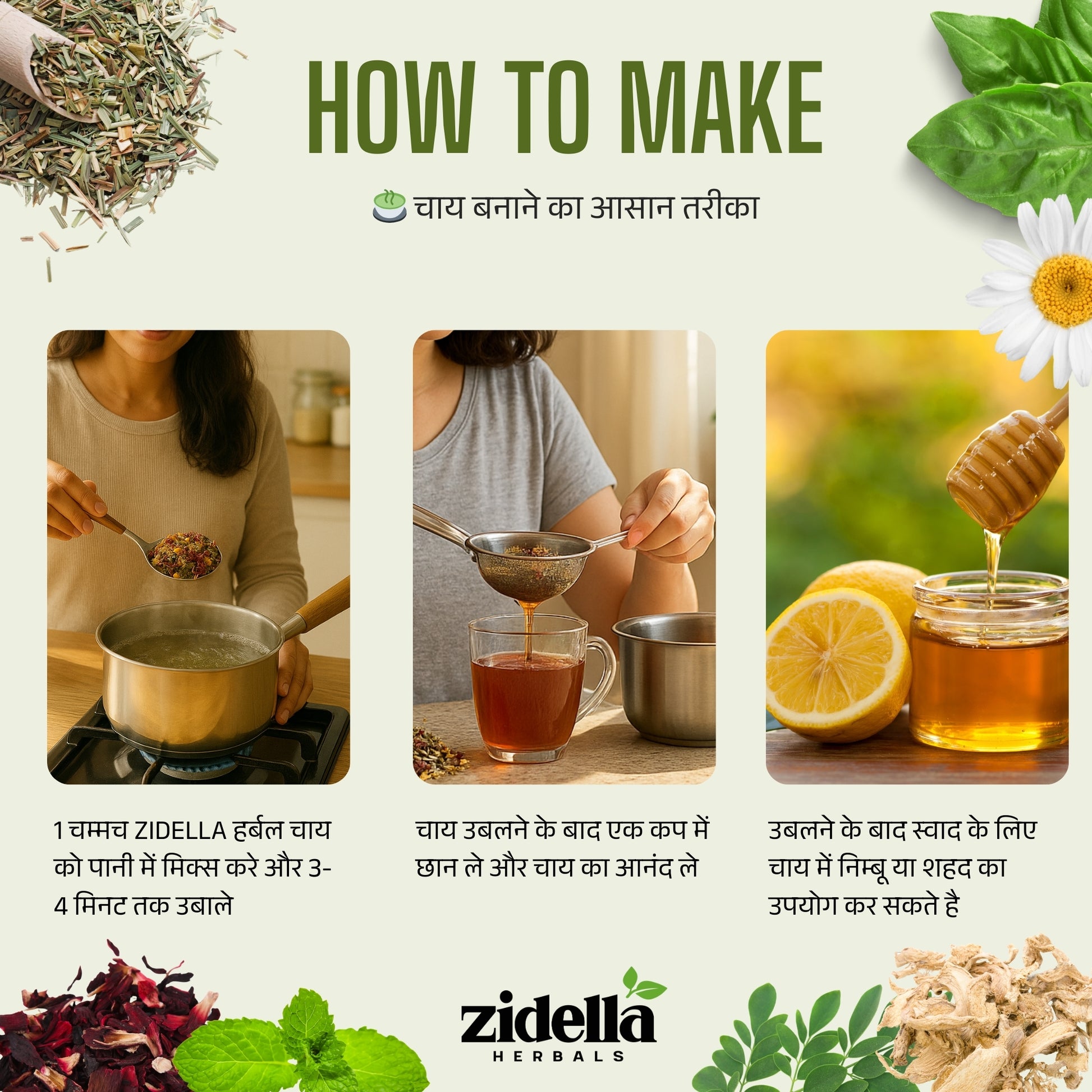 HOW TO MAKE

🍵 चाय बनाने का आसान तरीका

1 चम्मच ZIDELLA हर्बल चाय को पानी में मिक्स करे और 3-4 मिनट तक उबाले

चाय उबलने के बाद एक कप में छान ले और चाय का आनंद ले

उबलने के बाद स्वाद के लिए चाय में निम्बू या शहद का उपयोग कर सकते है

zidella
HERBALS